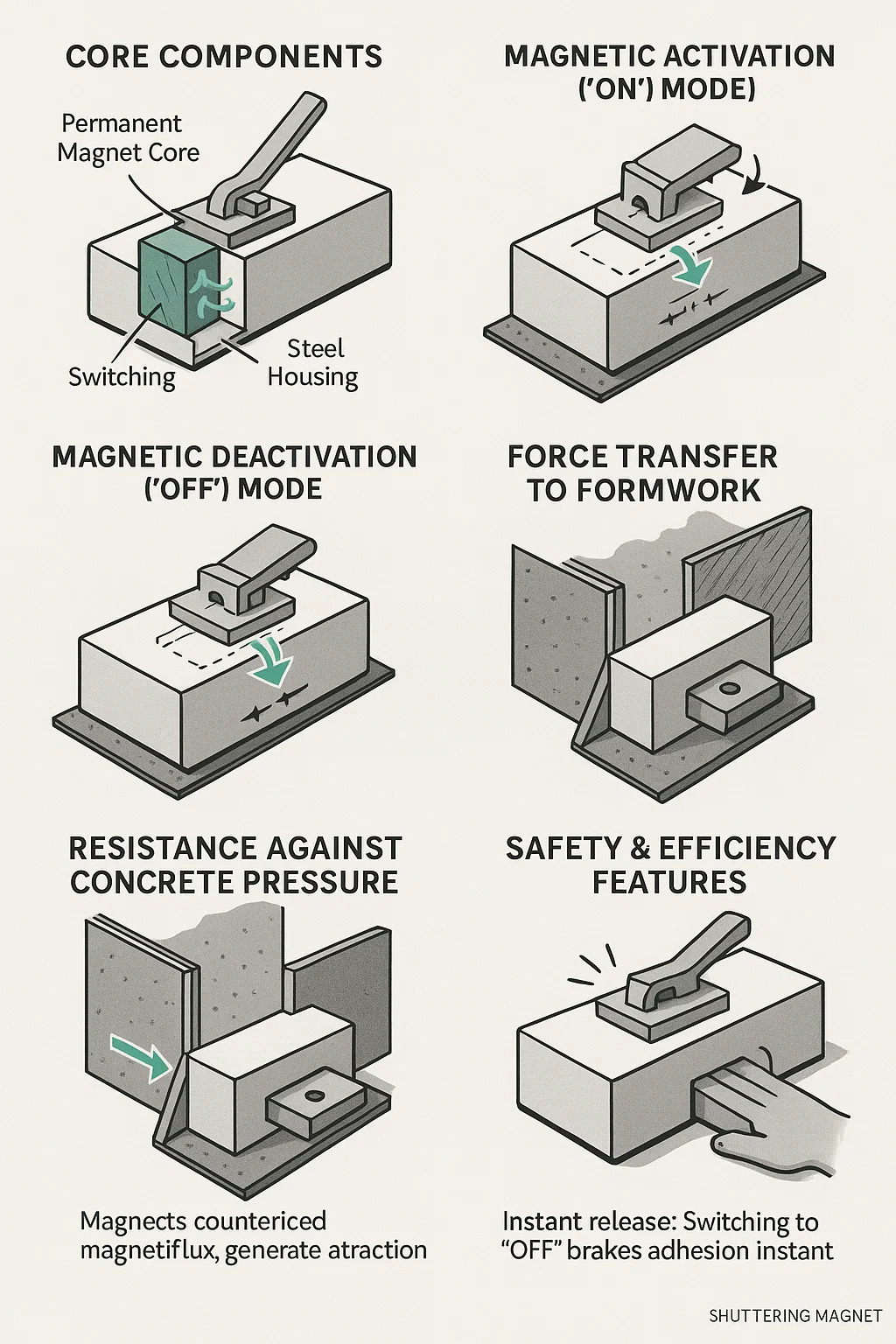 CORE COMPONENTS

Permanent Magnet Core

Switching

Steel Housing

MAGNETIC ACTIVATION ('ON') MODE)

MAGNETIC DEACTIVATION ('OFF') MODE

FORCE TRANSFER TO FORMWORK

RESISTANCE AGAINST CONCRETE PRESSURE

Magnects countericed magnetiflux, generate atraction

SAFETY & EFFICIENCY FEATURES

Instant release: Switching to "OFF" brakes adhesion instant

SHUTTERING MAGNET